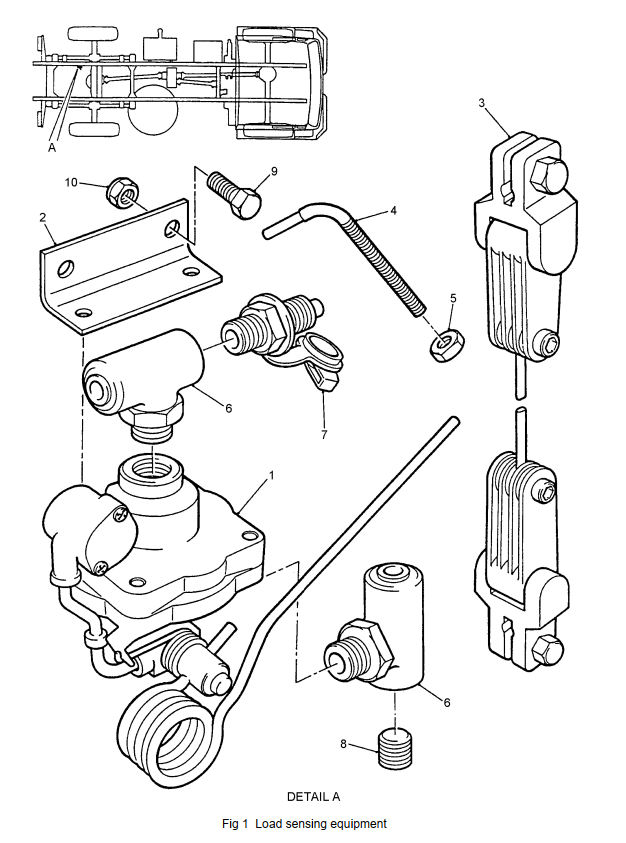 A

3

10

9

4

2

5

6

7

1

6

8

DETAIL A

Fig 1 Load sensing equipment