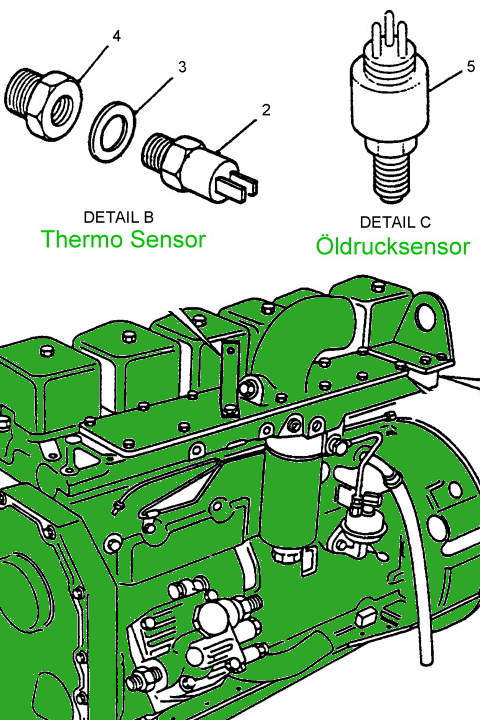 4
3
2
5
DETAIL B
Thermo Sensor
DETAIL C
Öldrucksensor